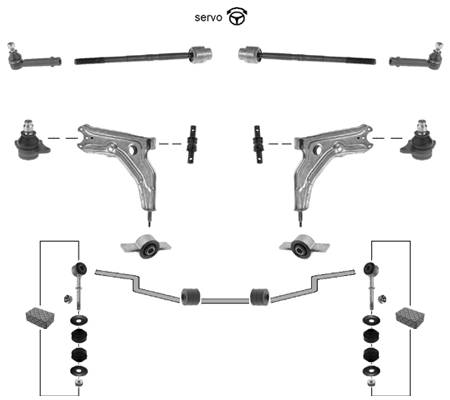 servo